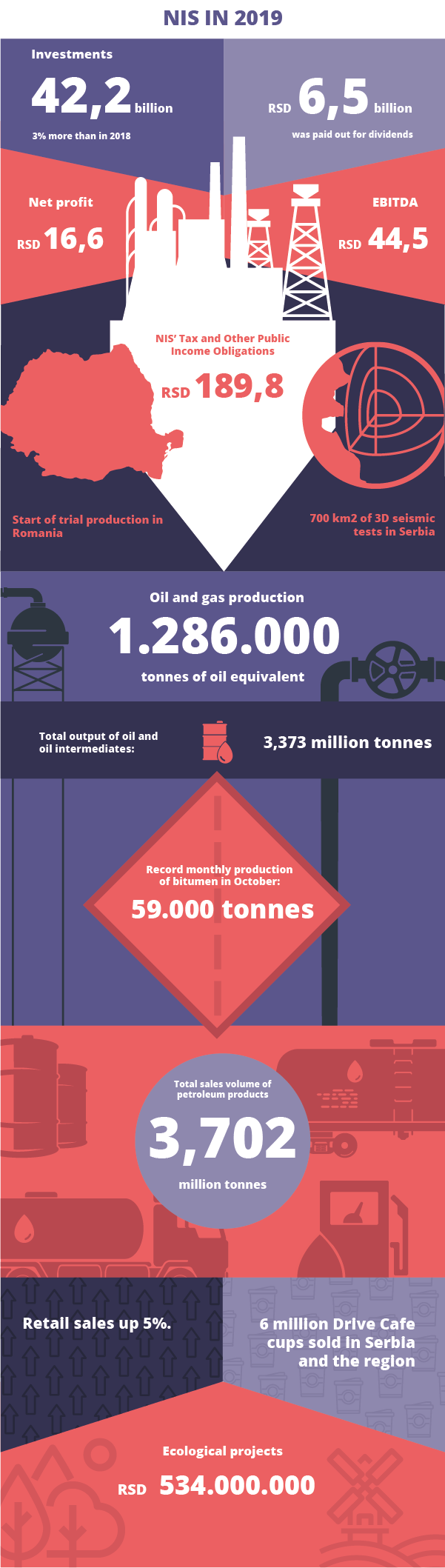 NIS IN 2019

Investments

42,2 billion

3% more than in 2018

RSD 6,5 billion

was paid out for dividends

Net profit

RSD 16,6

EBITDA

RSD 44,5

NIS' Tax and Other Public Income Obligations

RSD 189,8

Start of trial production in Romania

700 km2 of 3D seismic tests in Serbia

Oil and gas production

1.286.000

tonnes of oil equivalent

Total output of oil and oil intermediates:

3,373 million tonnes

Record monthly production of bitumen in October:

59.000 tonnes

Total sales volume of petroleum products

3,702

million tonnes

Retail sales up 5%.

6 million Drive Cafe cups sold in Serbia and the region

Ecological projects

RSD 534.000.000