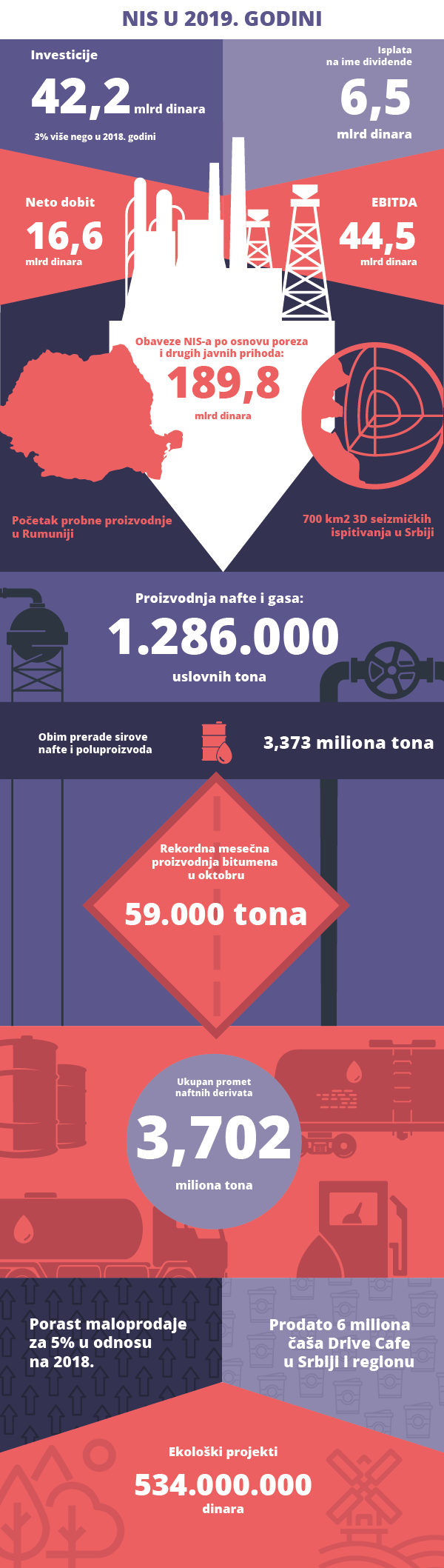 NIS U 2019. GODINI

Investicije
42,2 mlrd dinara
3% više nego u 2018. godini

Isplata na ime dividende
6,5
mlrd dinara

Neto dobit
16,6
mlrd dinara

EBITDA
44,5
mlrd dinara

Obaveze NIS-a po osnovu poreza i drugih javnih prihoda:
189,8
mlrd dinara

Početak probne proizvodnje u Rumuniji

700 km2 3D seizmičkih ispitivanja u Srbiji

Proizvodnja nafte i gasa:
1.286.000
uslovnih tona

Obim prerade sirove nafte i poluproizvoda
3,373 miliona tona

Rekordna mesečna proizvodnja bitumena u oktobru
59.000 tona

Ukupan promet naftnih derivata
3,702
miliona tona

Porast maloprodaje za 5% u odnosu na 2018.

Prodato 6 miliona čaša Drive Cafe u Srbiji i regionu

Ekološki projekti
534.000.000
dinara